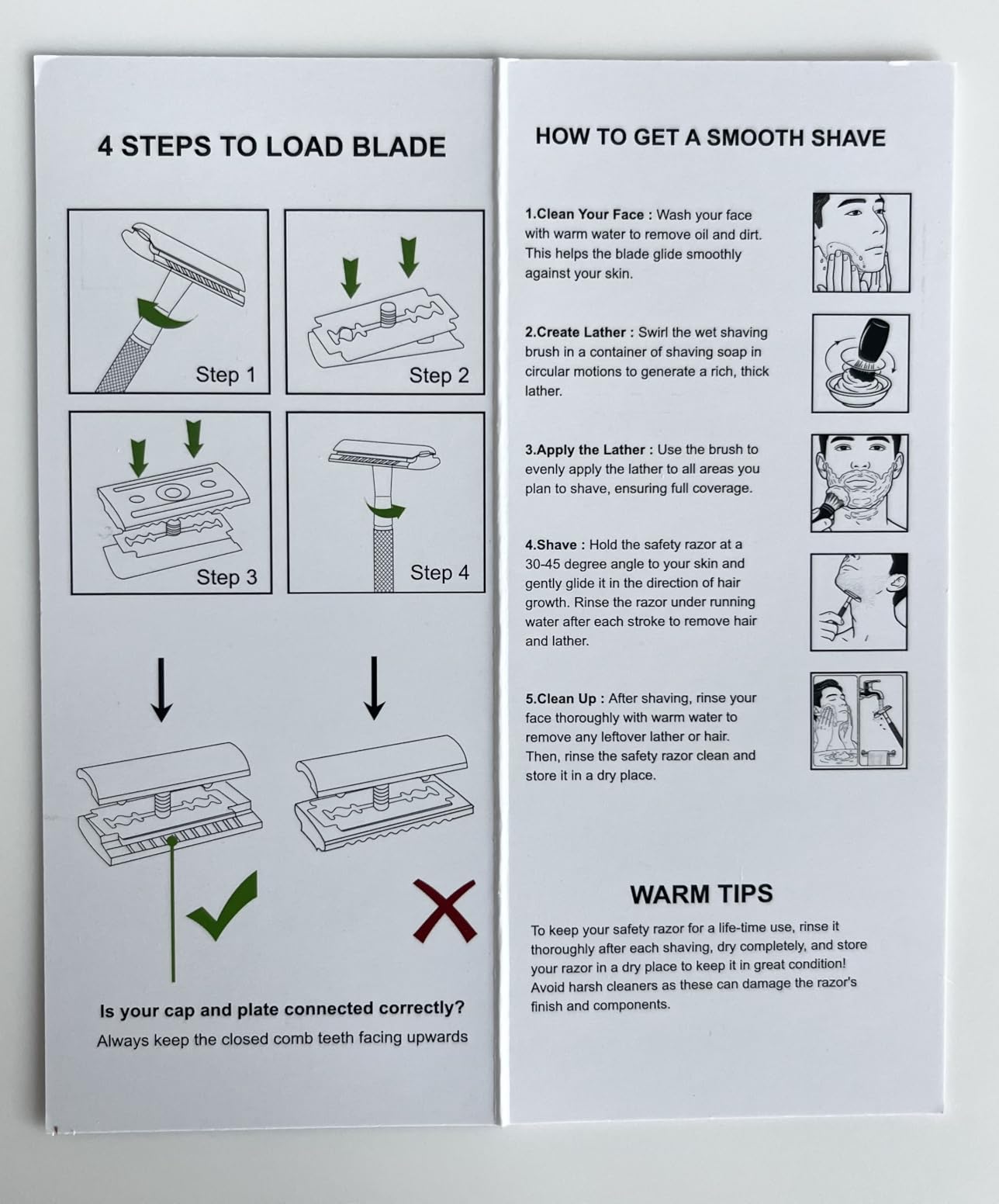 4 STEPS TO LOAD BLADE

Step 1

Step 2

Step 3

Step 4

Is your cap and plate connected correctly?

Always keep the closed comb teeth facing upwards

HOW TO GET A SMOOTH SHAVE

1.Clean Your Face : Wash your face with warm water to remove oil and dirt. This helps the blade glide smoothly against your skin.

2.Create Lather : Swirl the wet shaving brush in a container of shaving soap in circular motions to generate a rich, thick lather.

3.Apply the Lather : Use the brush to evenly apply the lather to all areas you plan to shave, ensuring full coverage.

4.Shave : Hold the safety razor at a 30-45 degree angle to your skin and gently glide it in the direction of hair growth. Rinse the razor under running water after each stroke to remove hair and lather.

5.Clean Up : After shaving, rinse your face thoroughly with warm water to remove any leftover lather or hair. Then, rinse the safety razor clean and store it in a dry place.

WARM TIPS

To keep your safety razor for a life-time use, rinse it thoroughly after each shaving, dry completely, and store your razor in a dry place to keep it in great condition! Avoid harsh cleaners as these can damage the razor's finish and components.